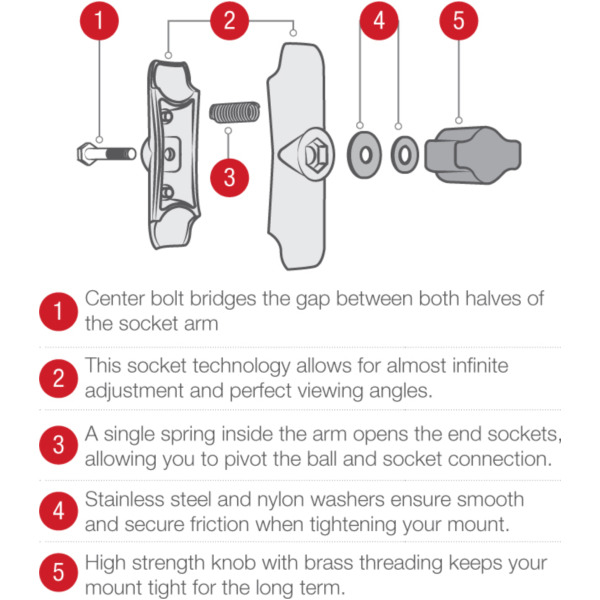 1
2
4
5
3

1 Center bolt bridges the gap between both halves of the socket arm

2 This socket technology allows for almost infinite adjustment and perfect viewing angles.

3 A single spring inside the arm opens the end sockets, allowing you to pivot the ball and socket connection.

4 Stainless steel and nylon washers ensure smooth and secure friction when tightening your mount.

5 High strength knob with brass threading keeps your mount tight for the long term.